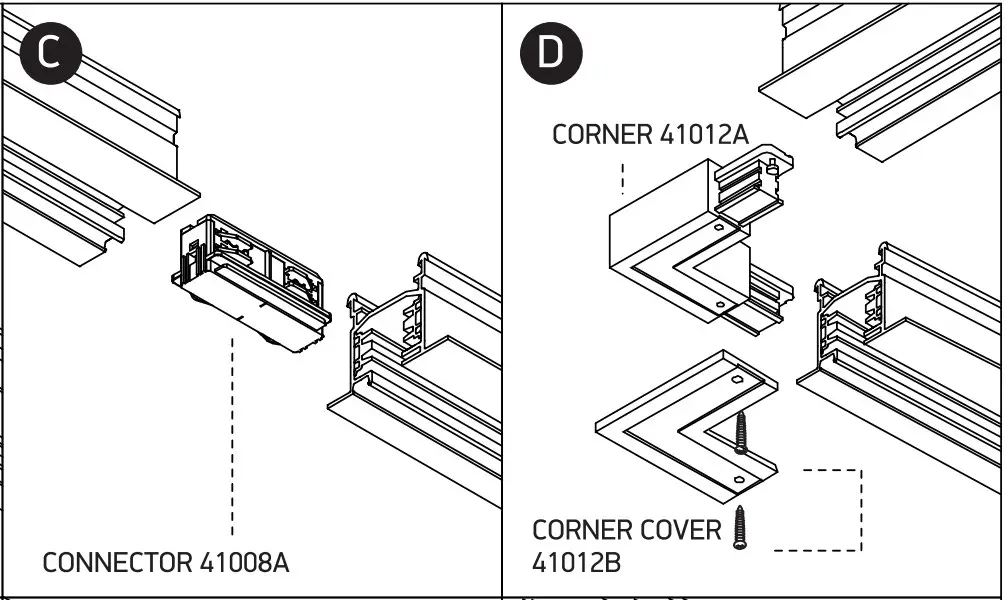 C

CONNECTOR 41008A

D

CORNER 41012A

CORNER COVER
41012B