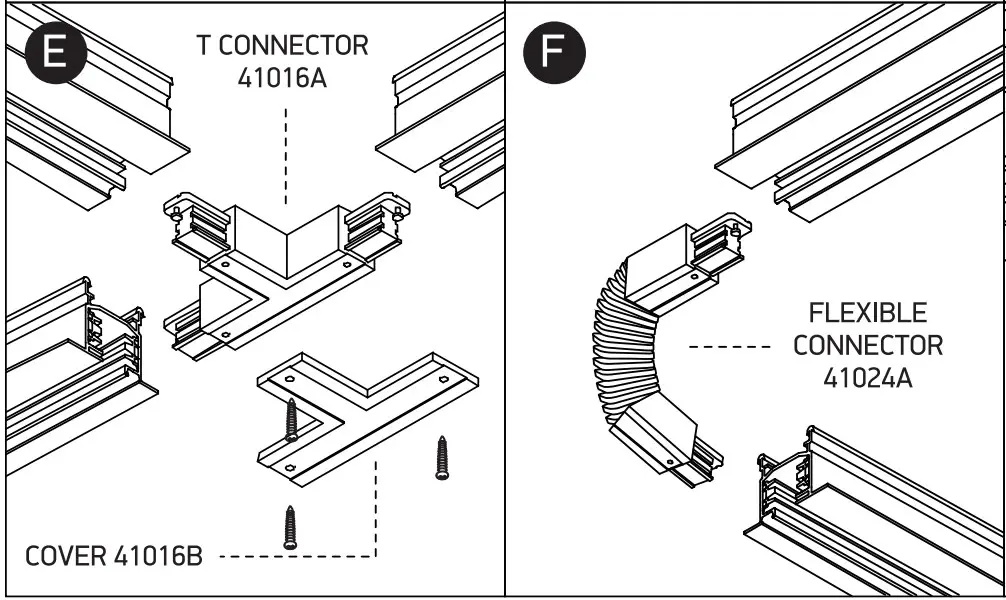 E

T CONNECTOR
41016A

COVER 41016B

F

FLEXIBLE
CONNECTOR
41024A