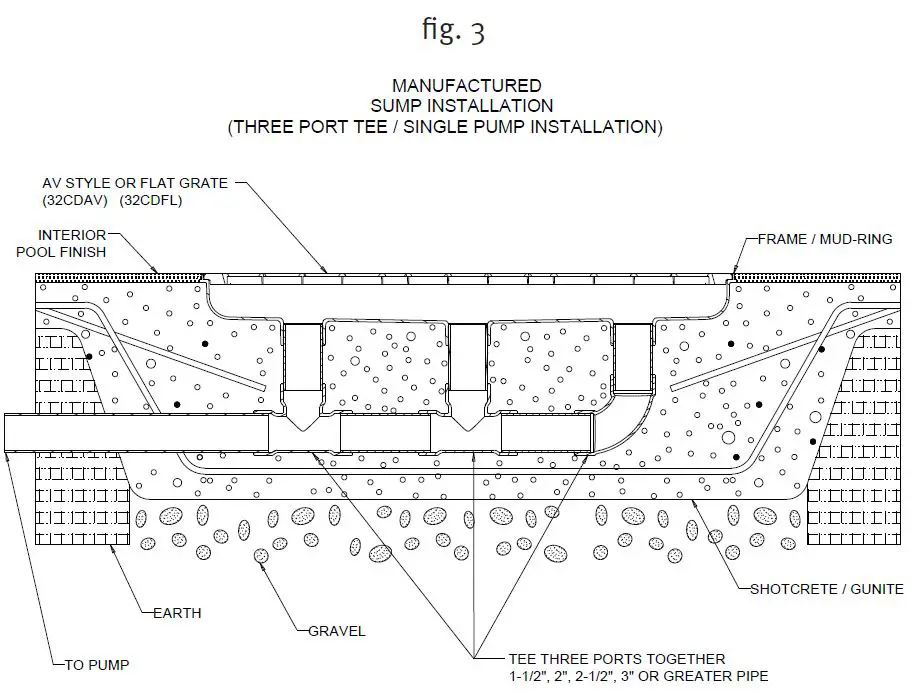 fig. 3

MANUFACTURED
SUMP INSTALLATION
(THREE PORT TEE / SINGLE PUMP INSTALLATION)

AV STYLE OR FLAT GRATE
(32CDAV) (32CDFL)

INTERIOR
POOL FINISH

FRAME / MUD-RING

SHOTCRETE / GUNITE

EARTH

GRAVEL

TO PUMP

TEE THREE PORTS TOGETHER
1-1/2", 2", 2-1/2", 3" OR GREATER PIPE