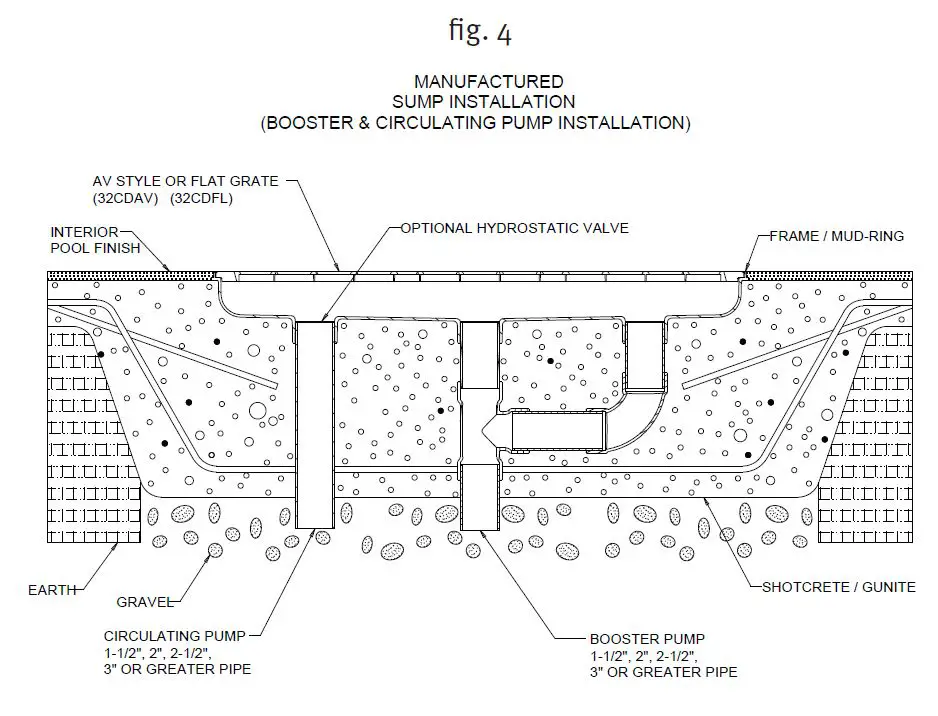 fig. 4

MANUFACTURED
SUMP INSTALLATION
(BOOSTER & CIRCULATING PUMP INSTALLATION)

AV STYLE OR FLAT GRATE
(32CDAV) (32CDFL)

INTERIOR
POOL FINISH

OPTIONAL HYDROSTATIC VALVE

FRAME / MUD-RING

EARTH

GRAVEL

SHOTCRETE / GUNITE

CIRCULATING PUMP
1-1/2", 2", 2-1/2",
3" OR GREATER PIPE

BOOSTER PUMP
1-1/2", 2", 2-1/2",
3" OR GREATER PIPE