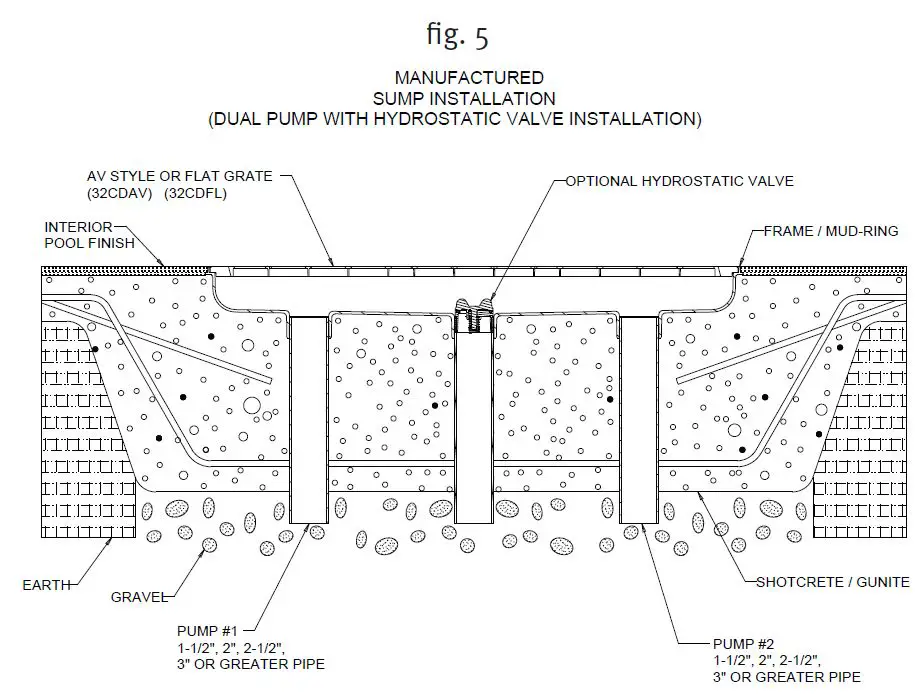 fig. 5

MANUFACTURED
SUMP INSTALLATION
(DUAL PUMP WITH HYDROSTATIC VALVE INSTALLATION)

AV STYLE OR FLAT GRATE
(32CDAV) (32CDFL)

OPTIONAL HYDROSTATIC VALVE

INTERIOR
POOL FINISH

FRAME / MUD-RING

EARTH

GRAVEL

SHOTCRETE / GUNITE

PUMP #1
1-1/2", 2", 2-1/2",
3" OR GREATER PIPE

PUMP #2
1-1/2", 2", 2-1/2",
3" OR GREATER PIPE