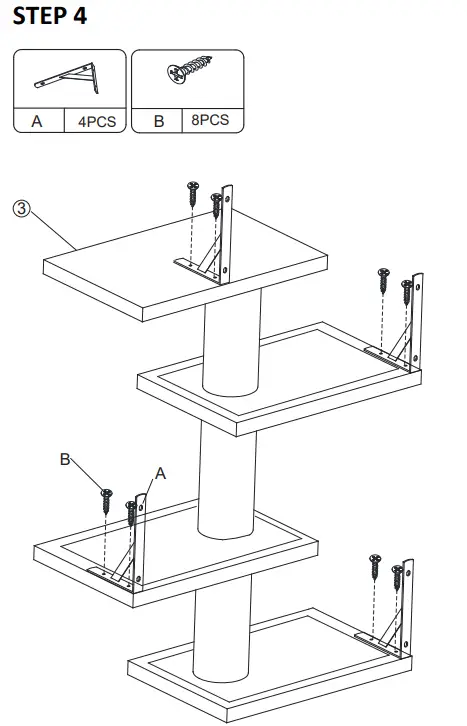 STEP 4

| A | 4PCS |
|---|---|

| B | 8PCS |
|---|---|

③

B

A