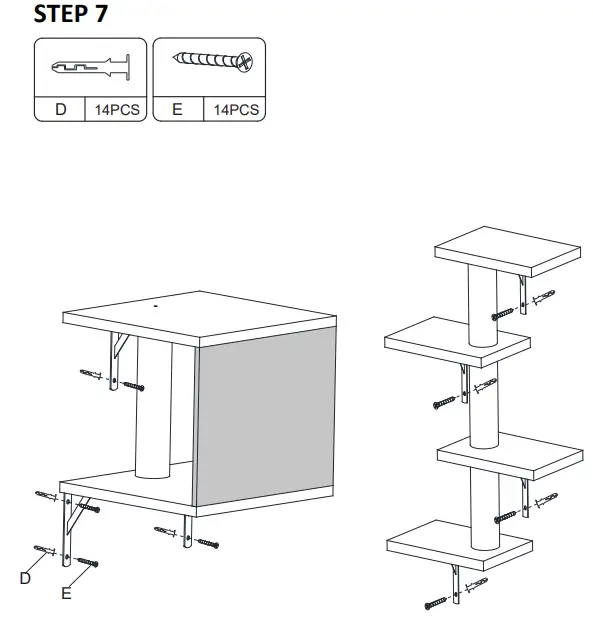 STEP 7

| D | 14PCS |
|---|---|

| E | 14PCS |
|---|---|

D

E