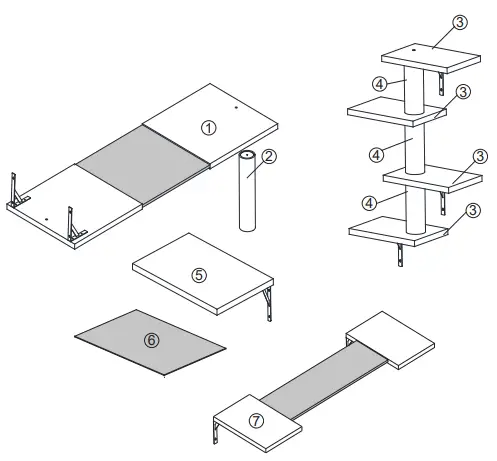 ①
②
③
④
③
④
③
④
③
⑤
⑥
⑦