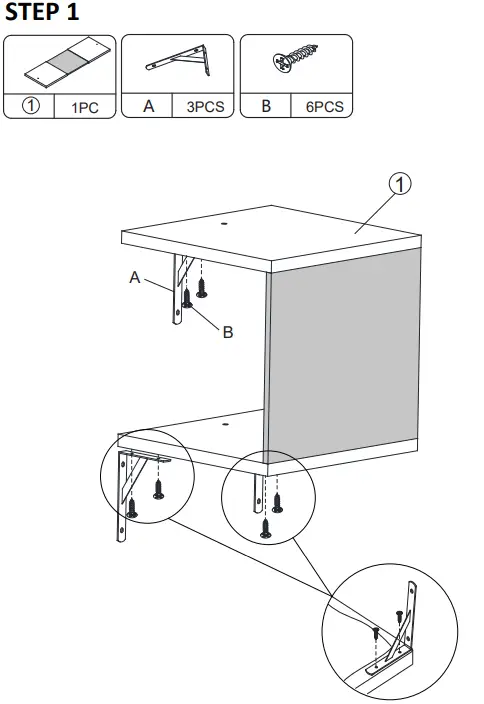 STEP 1

①
1PC

A
3PCS

B
6PCS

①

A

B