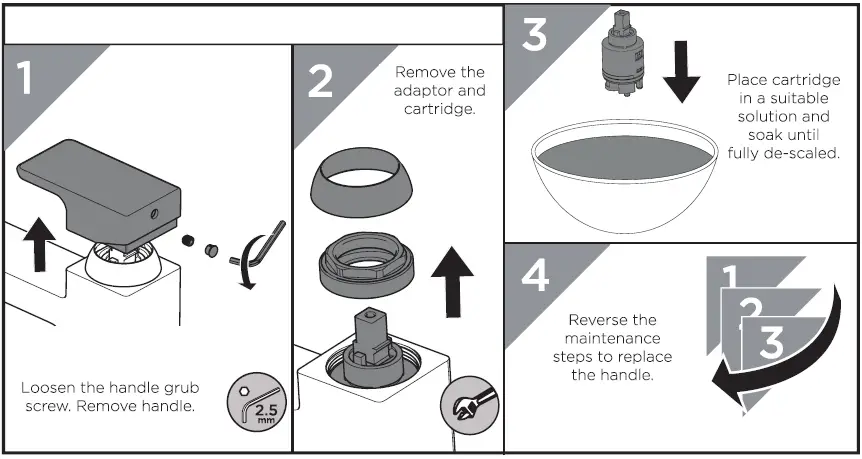 1

Loosen the handle grub screw. Remove handle.

2.5 mm

2

Remove the adaptor and cartridge.

3

Place cartridge in a suitable solution and soak until fully de-scaled.

4

Reverse the maintenance steps to replace the handle.

1
2
3