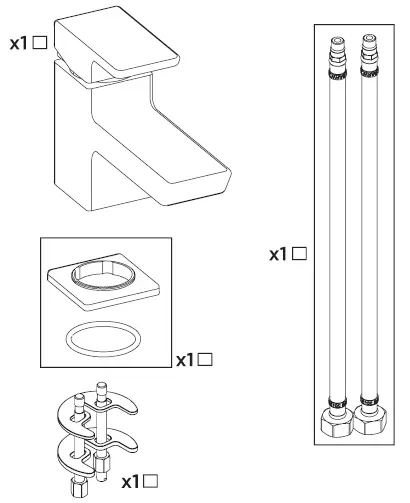 x1 ☐

x1 ☐

x1 ☐

x1 ☐