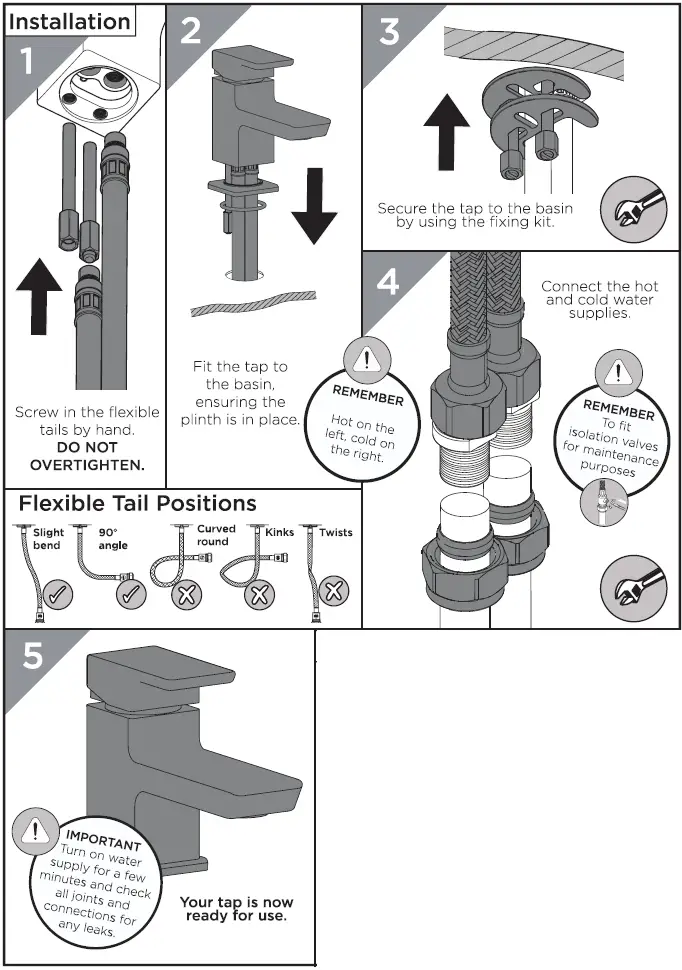 Installation

1

Screw in the flexible tails by hand. DO NOT OVERTIGHTEN.

2

Fit the tap to the basin, ensuring the plinth is in place.

3

Secure the tap to the basin by using the fixing kit.

4

Connect the hot and cold water supplies.

REMEMBER
Hot on the left, cold on the right.

REMEMBER
To fit isolation valves for maintenance purposes

Flexible Tail Positions

Slight bend

90° angle

Curved round

Kinks

Twists

5

IMPORTANT
Turn on water supply for a few minutes and check all joints and connections for any leaks.

Your tap is now ready for use.