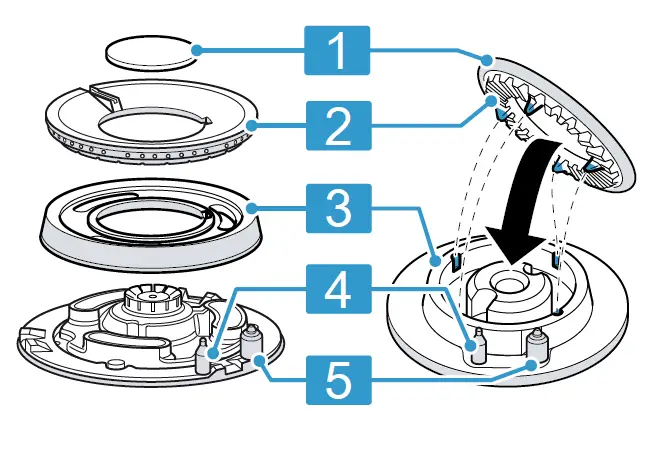 1
2
3
4
5