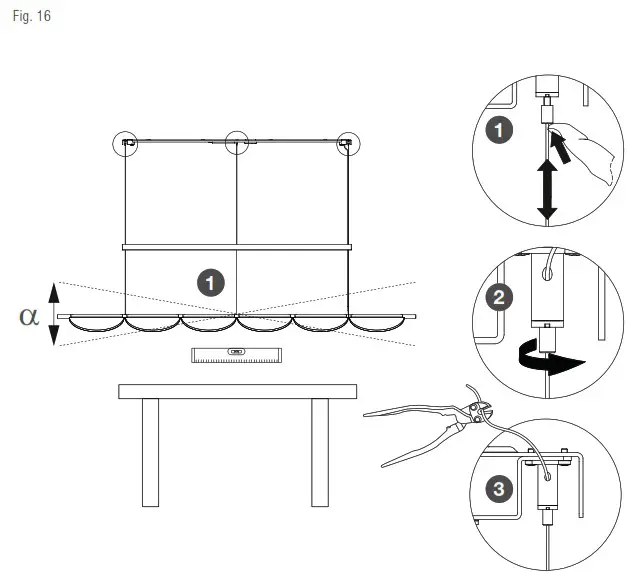 Fig. 16

1

$\alpha$

1

2

3