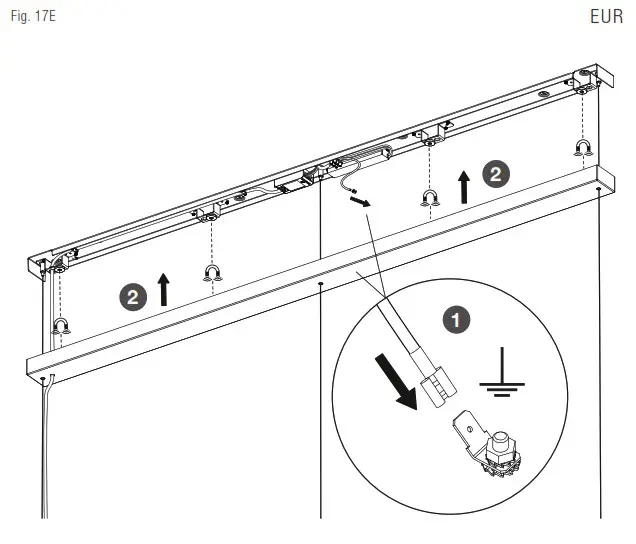 Fig. 17E

EUR

2

2

1