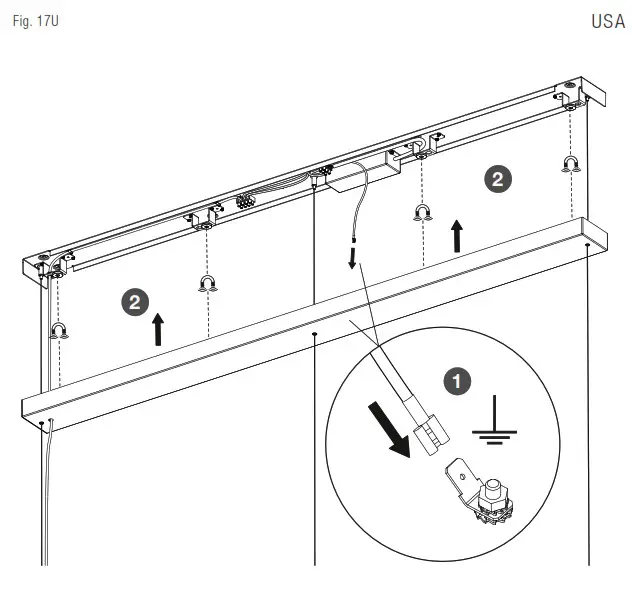 Fig. 17U

USA

2

2

1