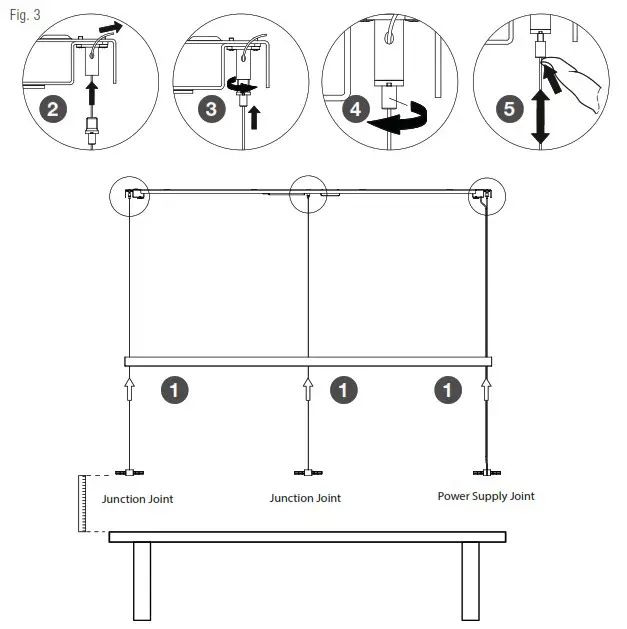 Fig. 3

2

3

4

5

1

1

1

Junction Joint

Junction Joint

Power Supply Joint