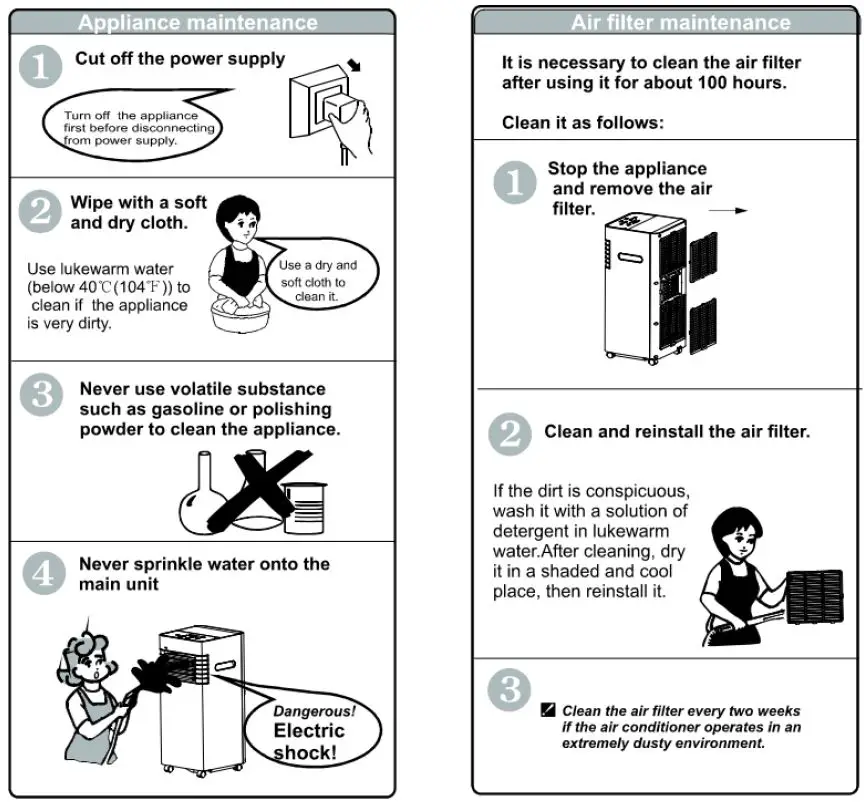 Appliance maintenance

1 Cut off the power supply

Turn off the appliance first before disconnecting from power supply.

2 Wipe with a soft and dry cloth.

Use lukewarm water (below 40℃(104℉)) to clean if the appliance is very dirty.

Use a dry and soft cloth to clean it.

3 Never use volatile substance such as gasoline or polishing powder to clean the appliance.

4 Never sprinkle water onto the main unit

Dangerous! Electric shock!

Air filter maintenance

It is necessary to clean the air filter after using it for about 100 hours.

Clean it as follows:

1 Stop the appliance and remove the air filter.

2 Clean and reinstall the air filter.

If the dirt is conspicuous, wash it with a solution of detergent in lukewarm water.After cleaning, dry it in a shaded and cool place, then reinstall it.

3 Clean the air filter every two weeks if the air conditioner operates in an extremely dusty environment.