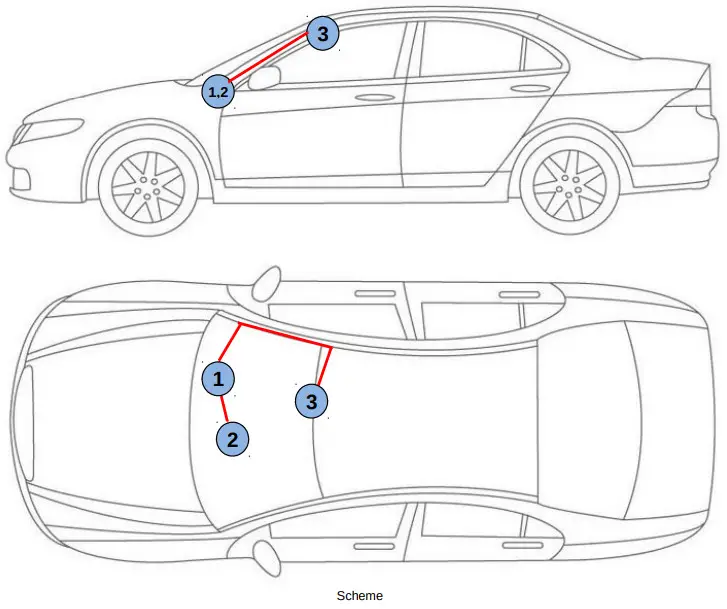 3
1,2
1
3
2
Scheme