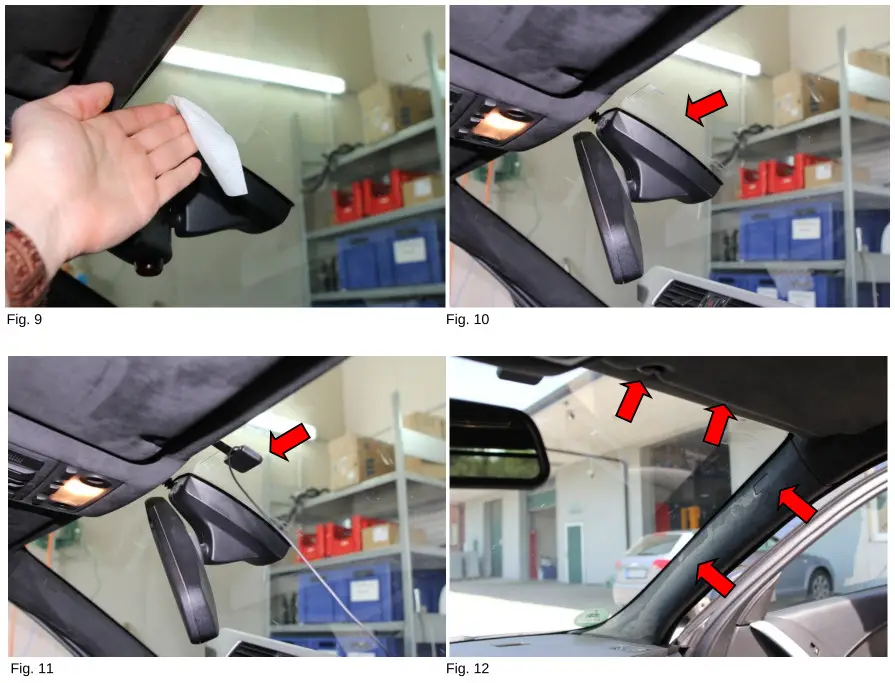 Fig. 9

Fig. 10

Fig. 11

Fig. 12