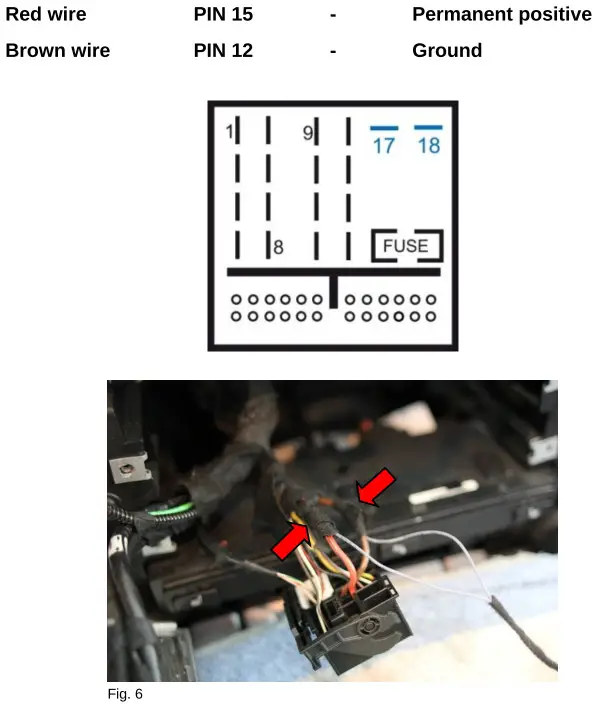 | Red wire | PIN 15 | - | Permanent positive |
|---|---|---|---|
| Brown wire | PIN 12 | - | Ground |

1
9
17
18
8
FUSE

Fig. 6