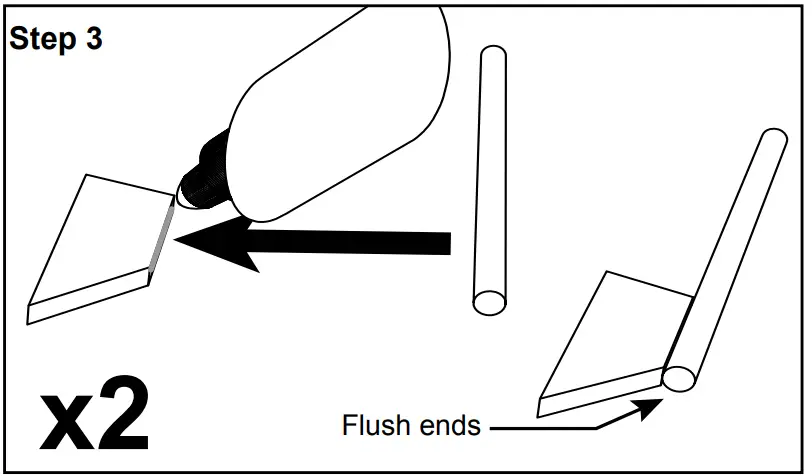 Step 3

x2

Flush ends