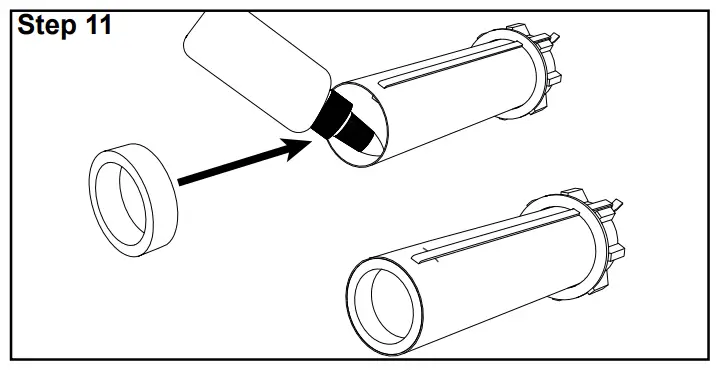 Step 11