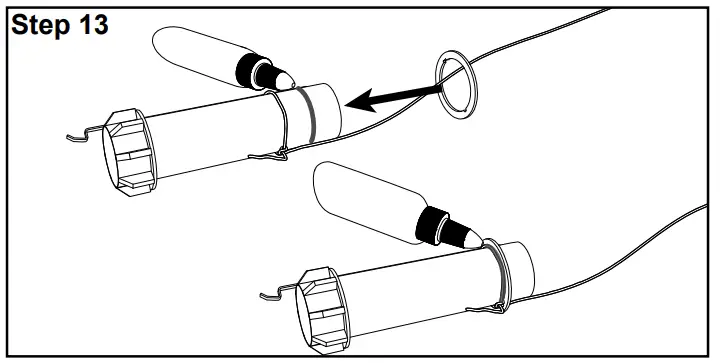 Step 13