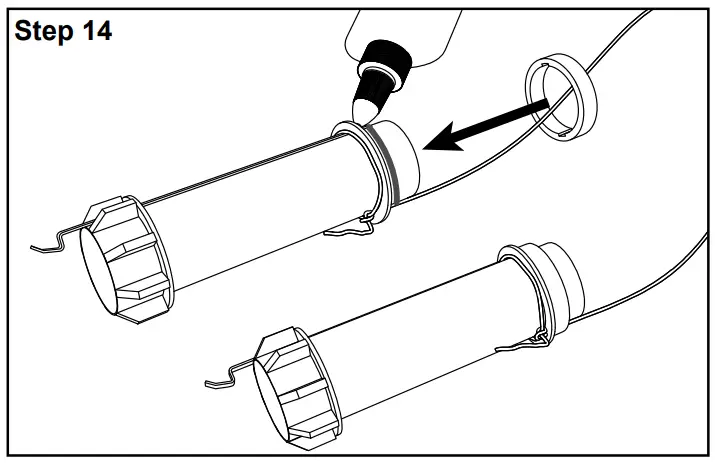 Step 14