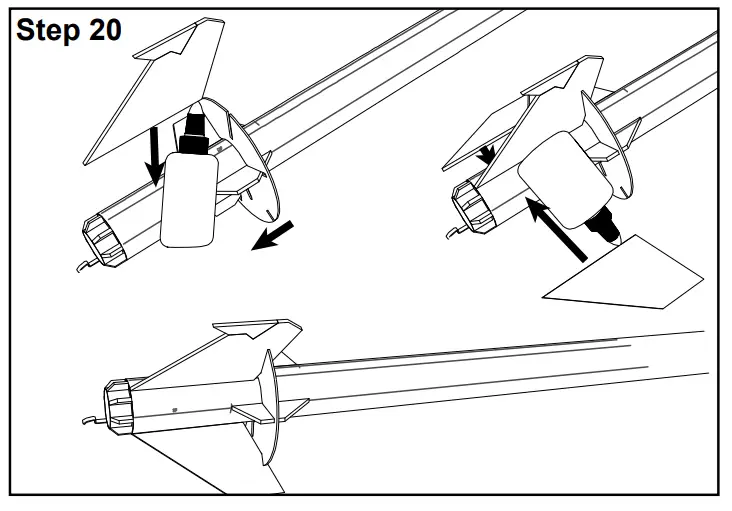 Step 20