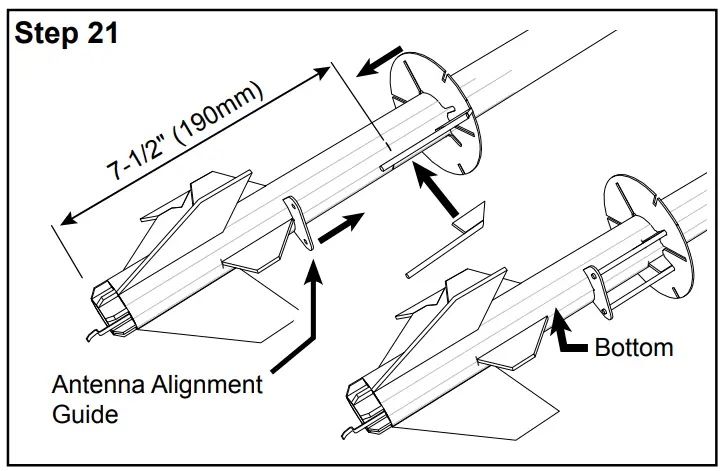 Step 21

7-1/2" (190mm)

Antenna Alignment Guide

Bottom