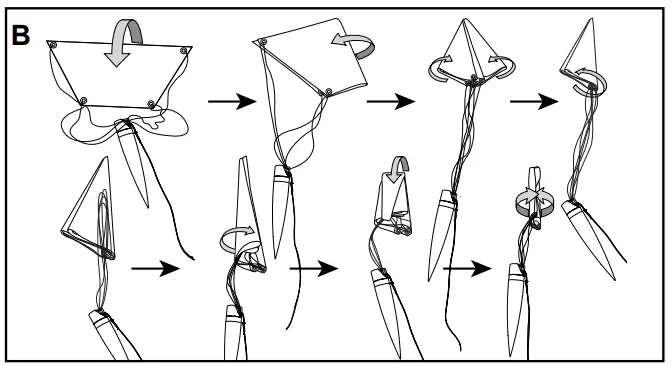 B