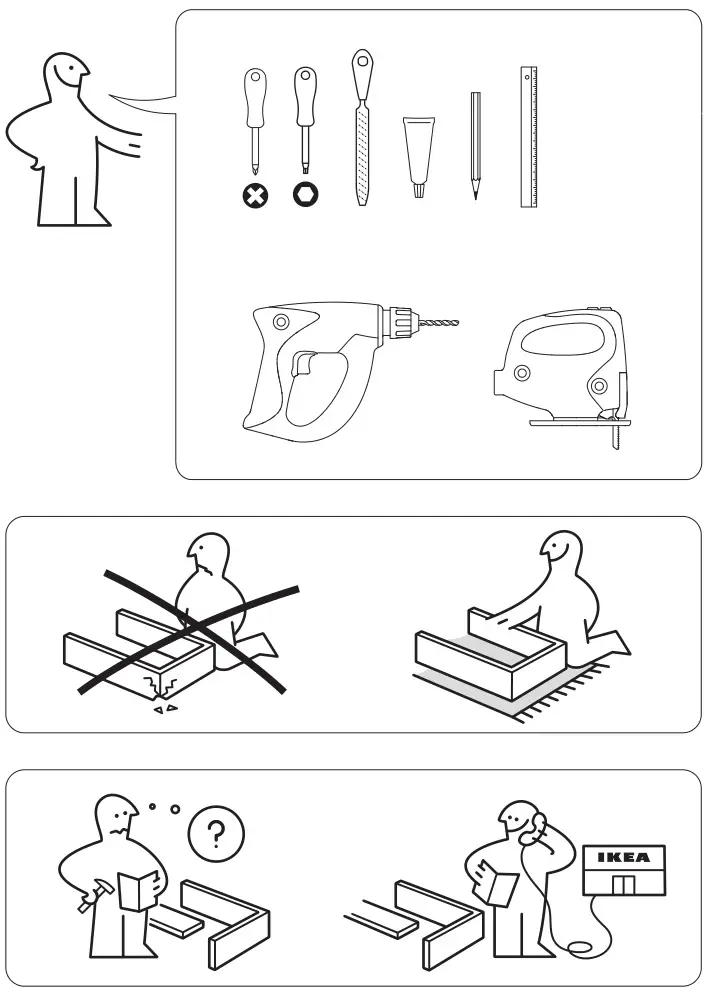 ?

IKEA