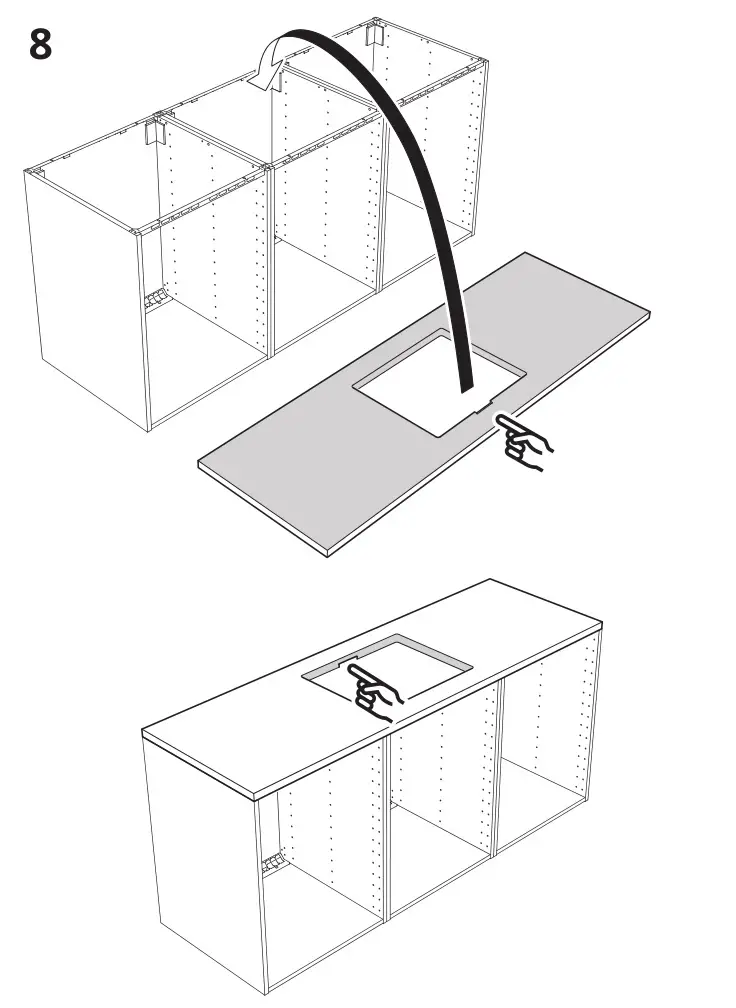 8