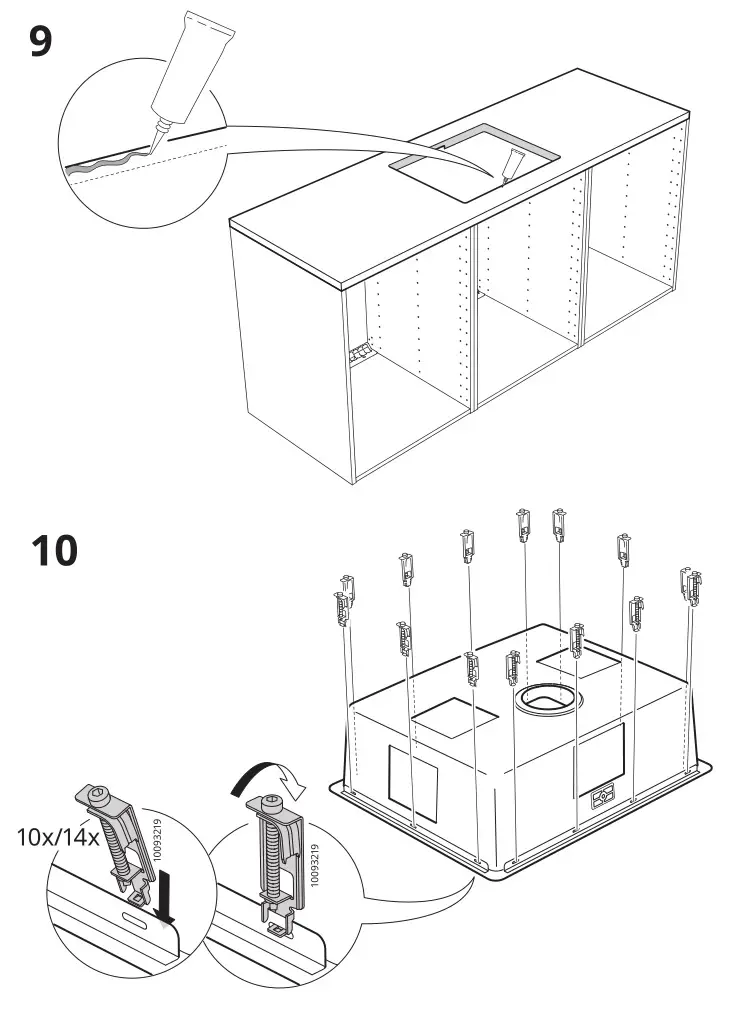 9

10

10x/14x

10093219

10093219