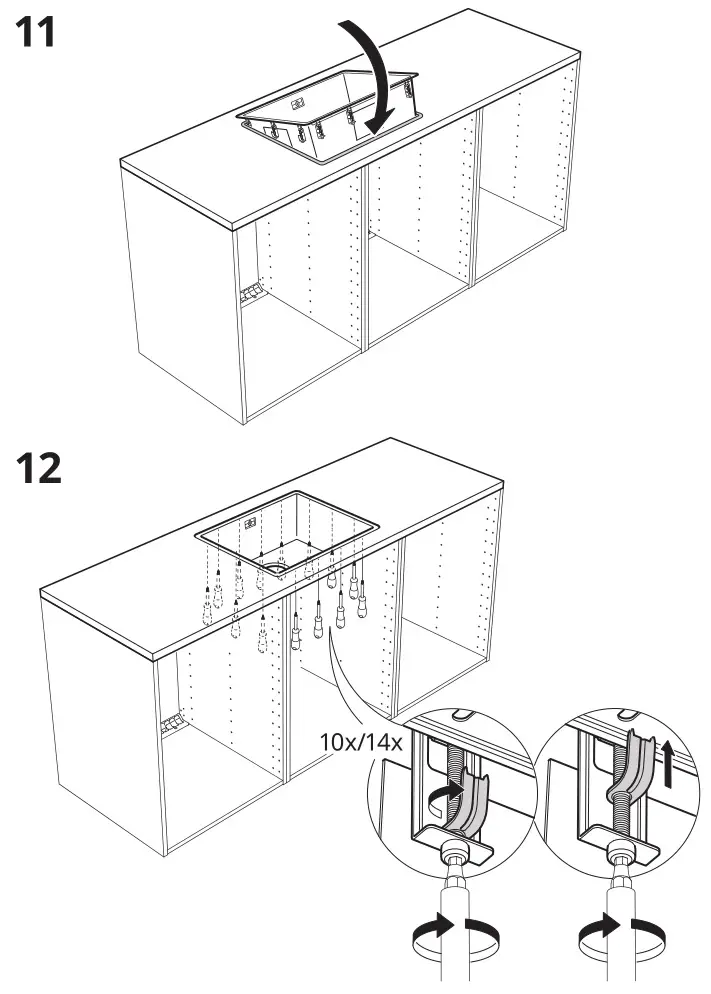 11

12

10x/14x