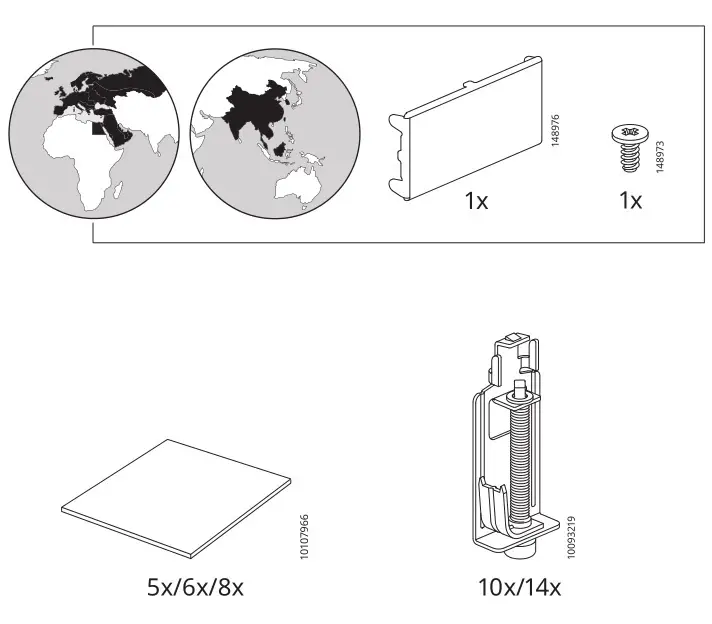 148976
1x
148973
1x
10107966
5x/6x/8x
10093219
10x/14x