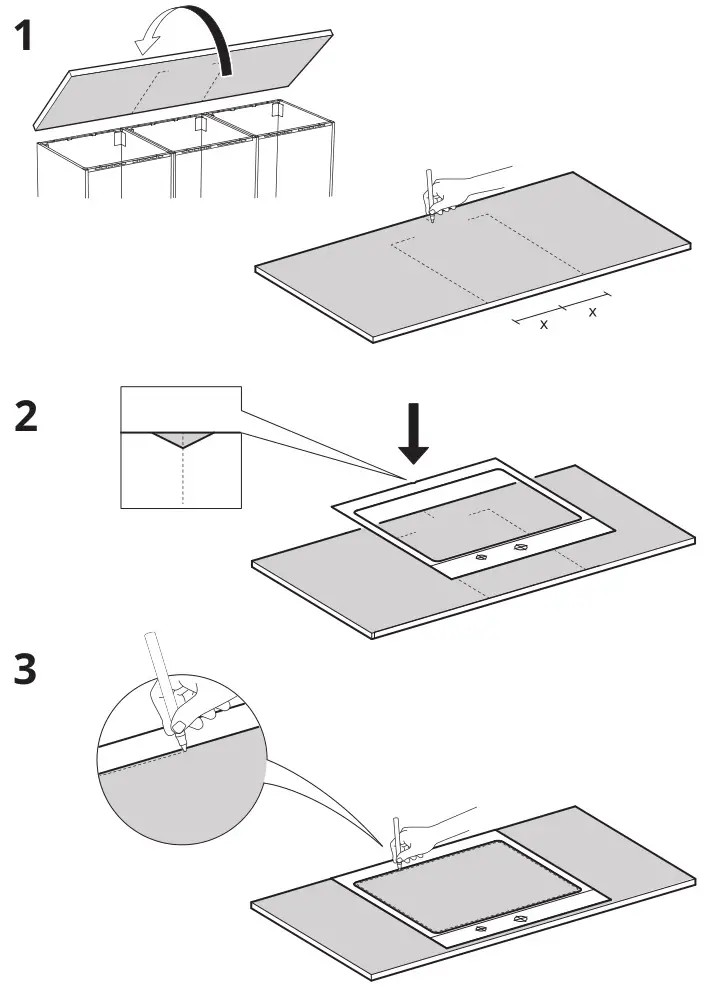 1

x x

2

3