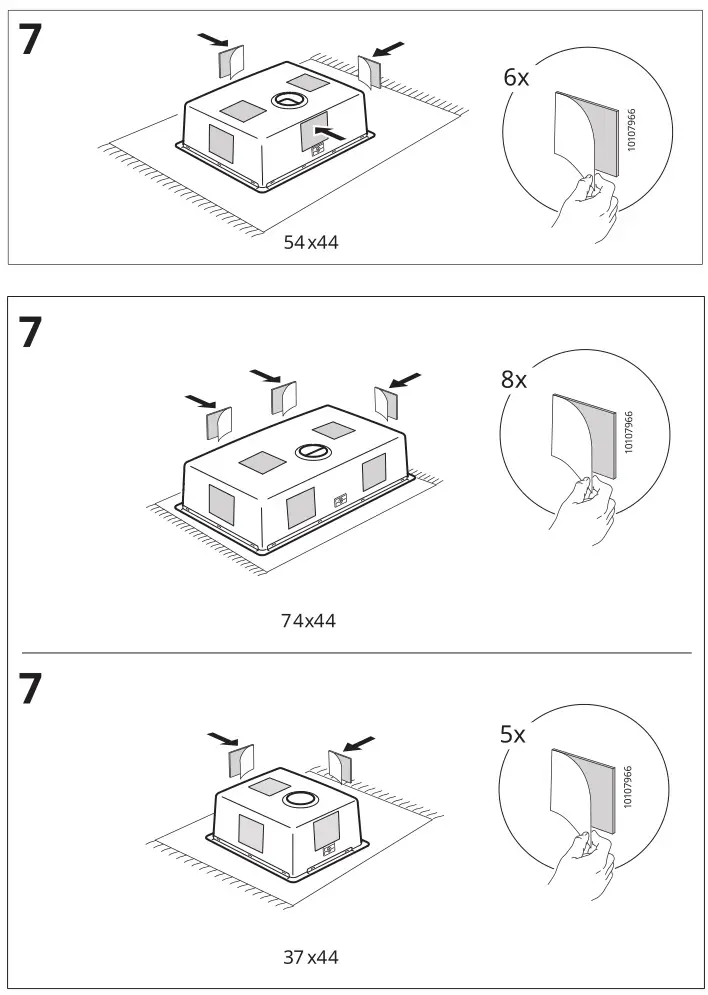 7

6x

10107966

54x44

7

8x

10107966

74x44

7

5x

10107966

37x44