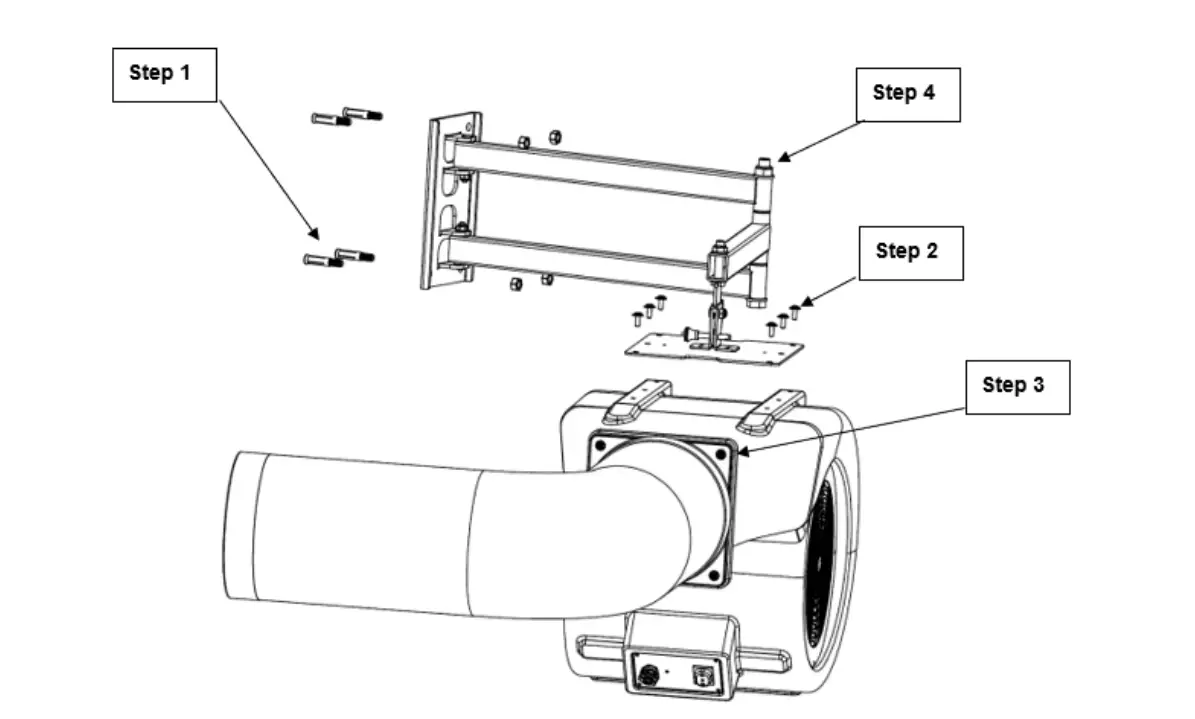 Step 1

Step 4

Step 2

Step 3