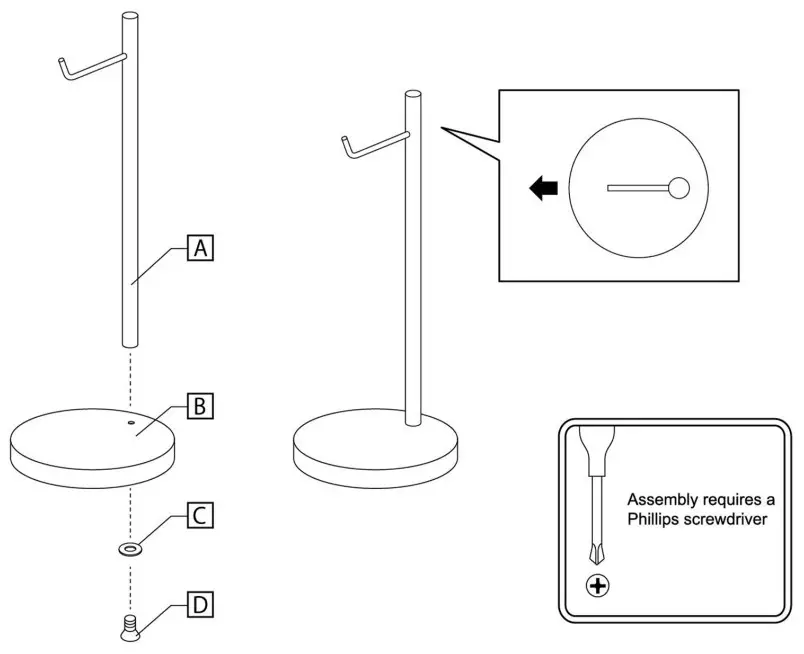 A

B

C

D

Assembly requires a Phillips screwdriver