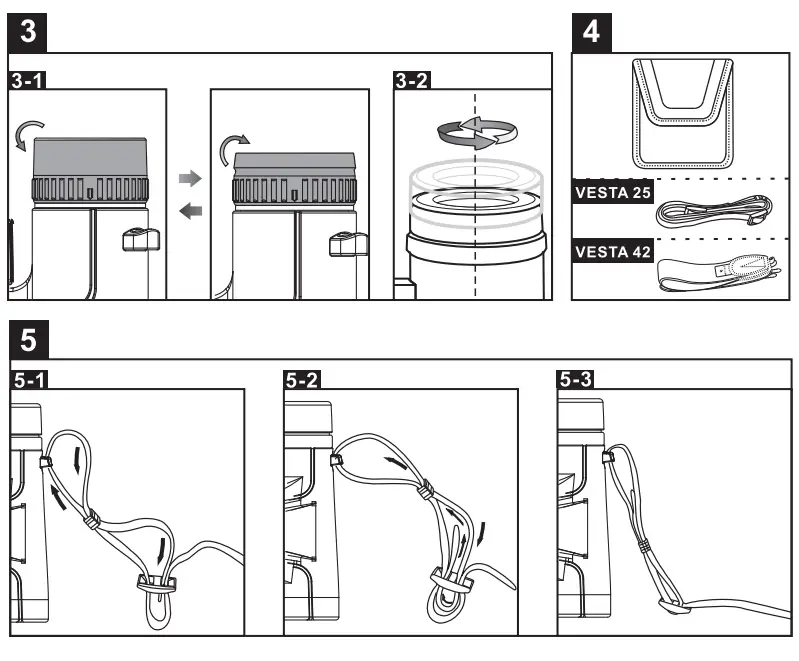 3

3-1

3-2

4

VESTA 25

VESTA 42

5

5-1

5-2

5-3