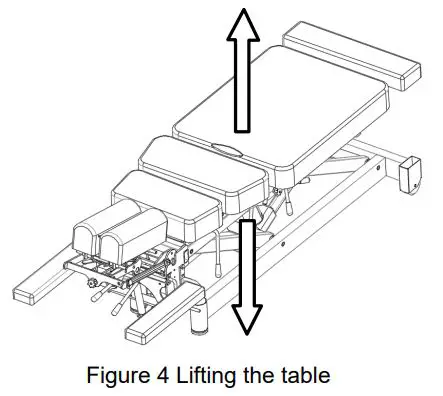 Figure 4 Lifting the table