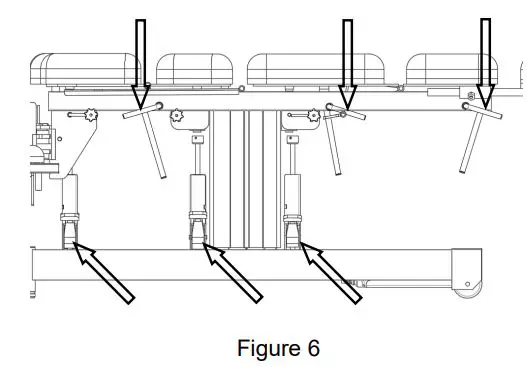 Figure 6