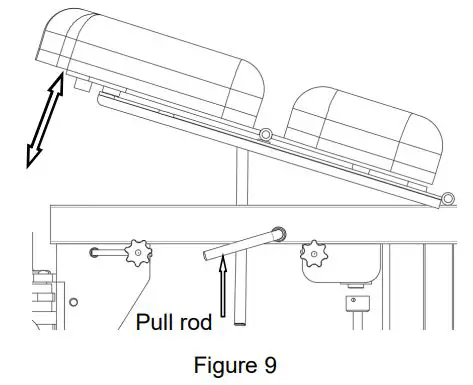 Pull rod

Figure 9