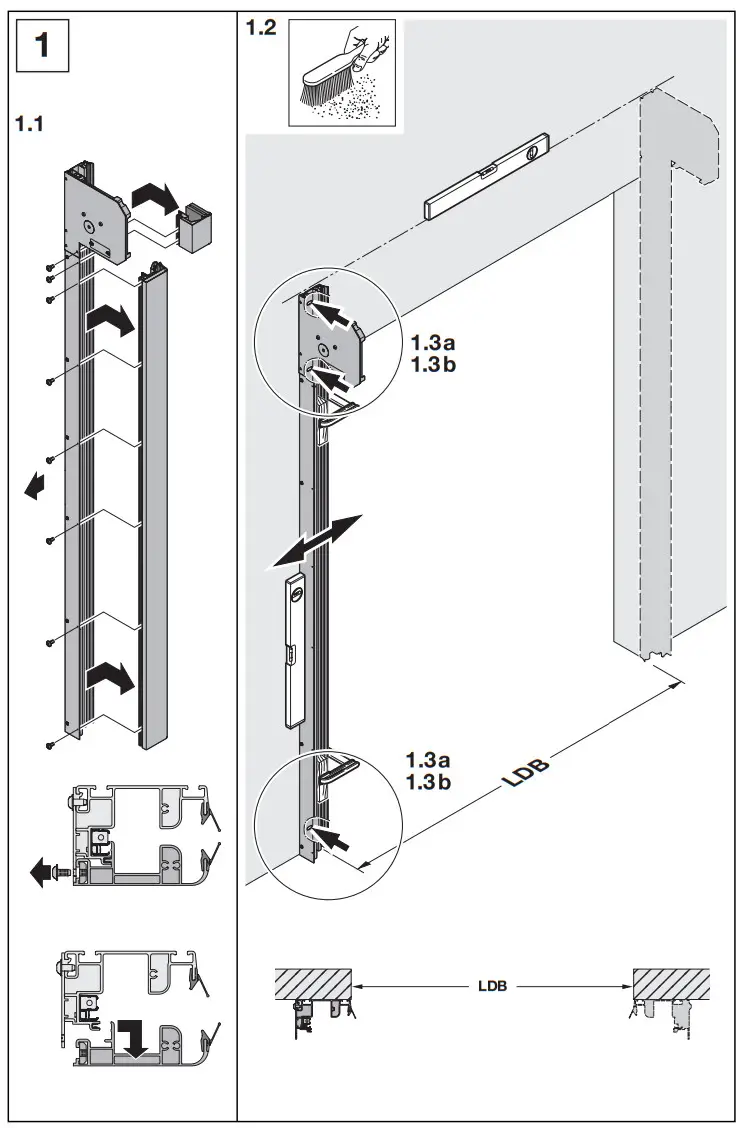 1

1.1

1.2

1.3a
1.3b

1.3a
1.3b

LDB

LDB