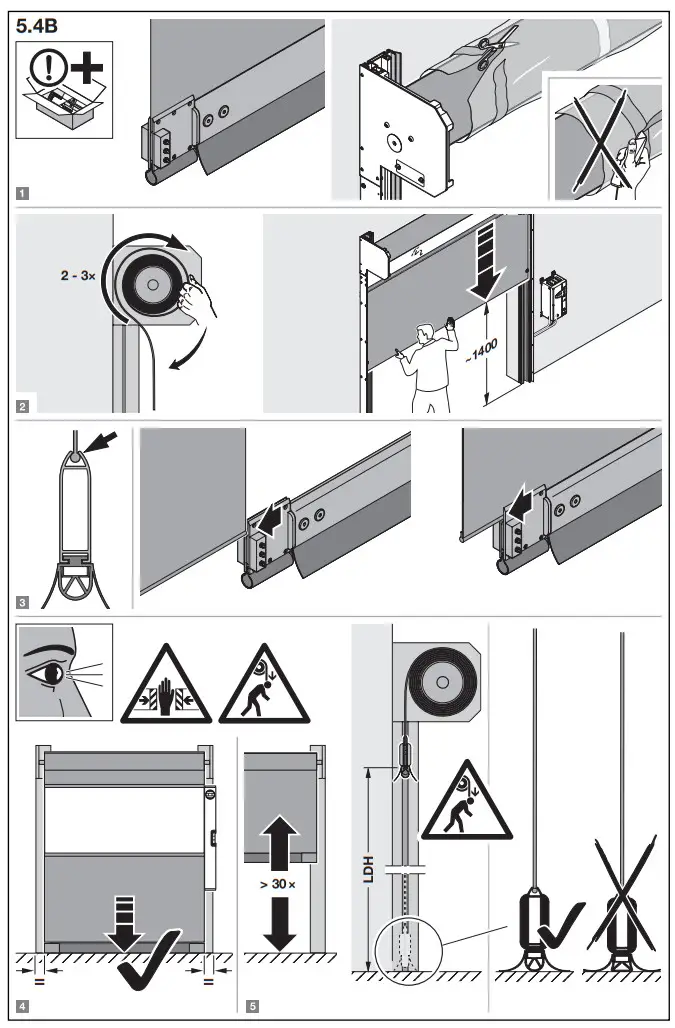 5.4B

1

2 - 3×

~1400

2

3

=

=

4

> 30 ×

5

LDH