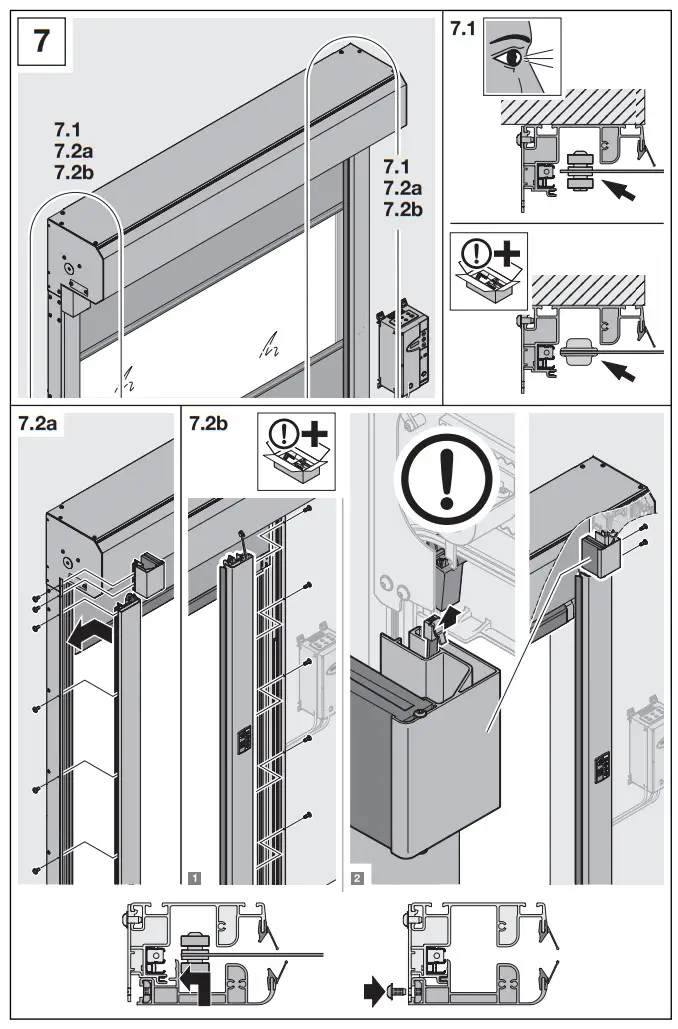 7

7.1
7.2a
7.2b

7.1
7.2a
7.2b

7.1

7.2a

7.2b

1

2