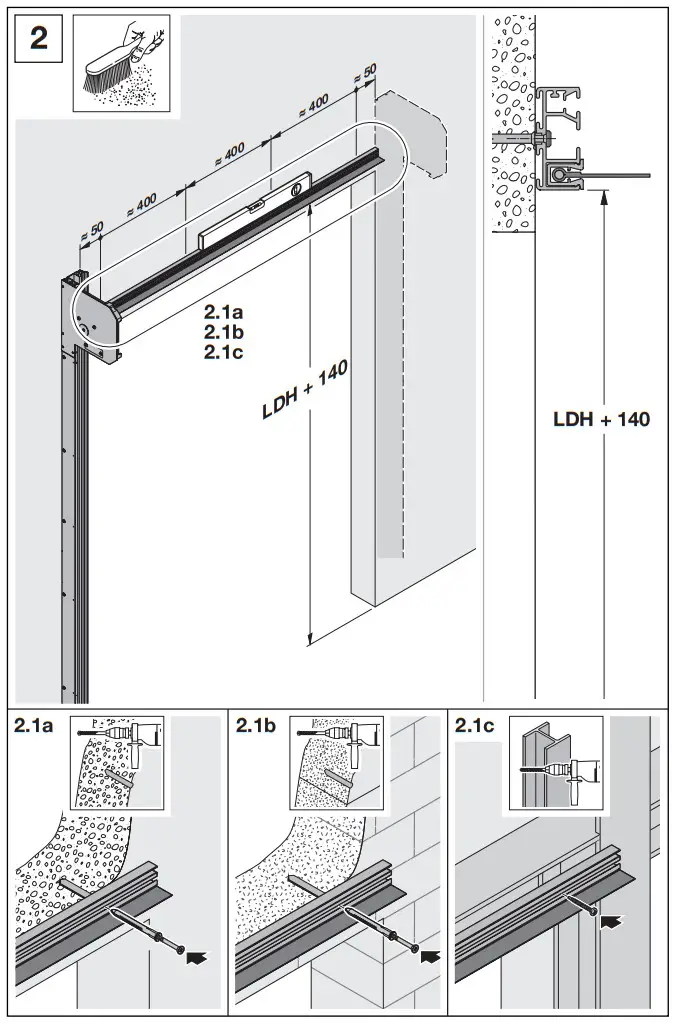 2

≈ 50
≈ 400
≈ 400
≈ 400
≈ 50

2.1a
2.1b
2.1c

LDH + 140

LDH + 140

2.1a

2.1b

2.1c