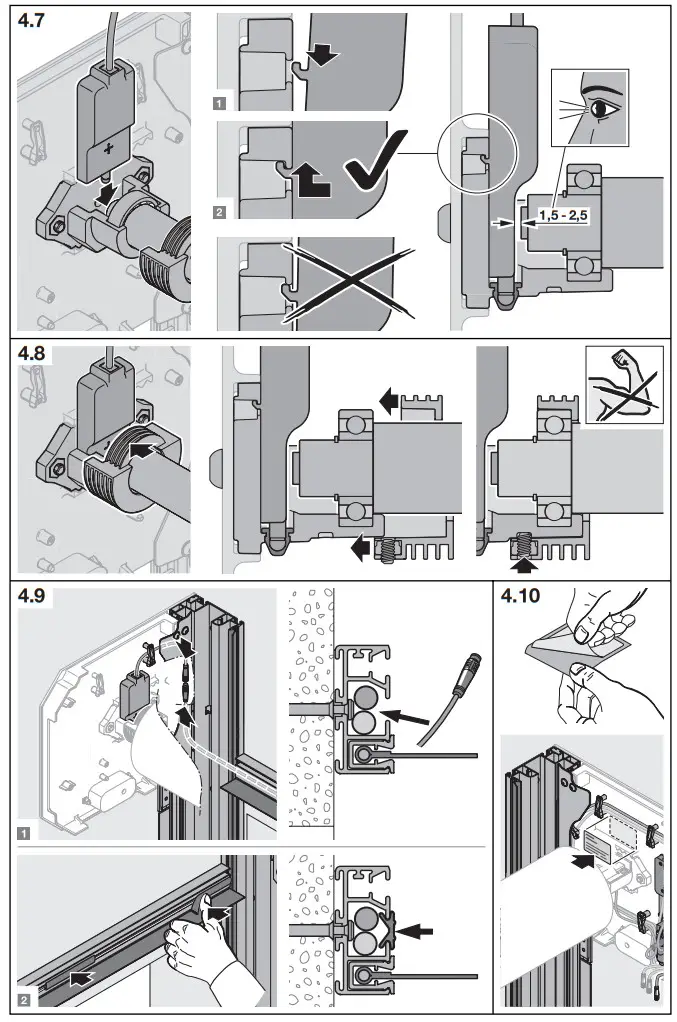 4.7

1

2

1,5 - 2,5

4.8

4.9

1

2

4.10