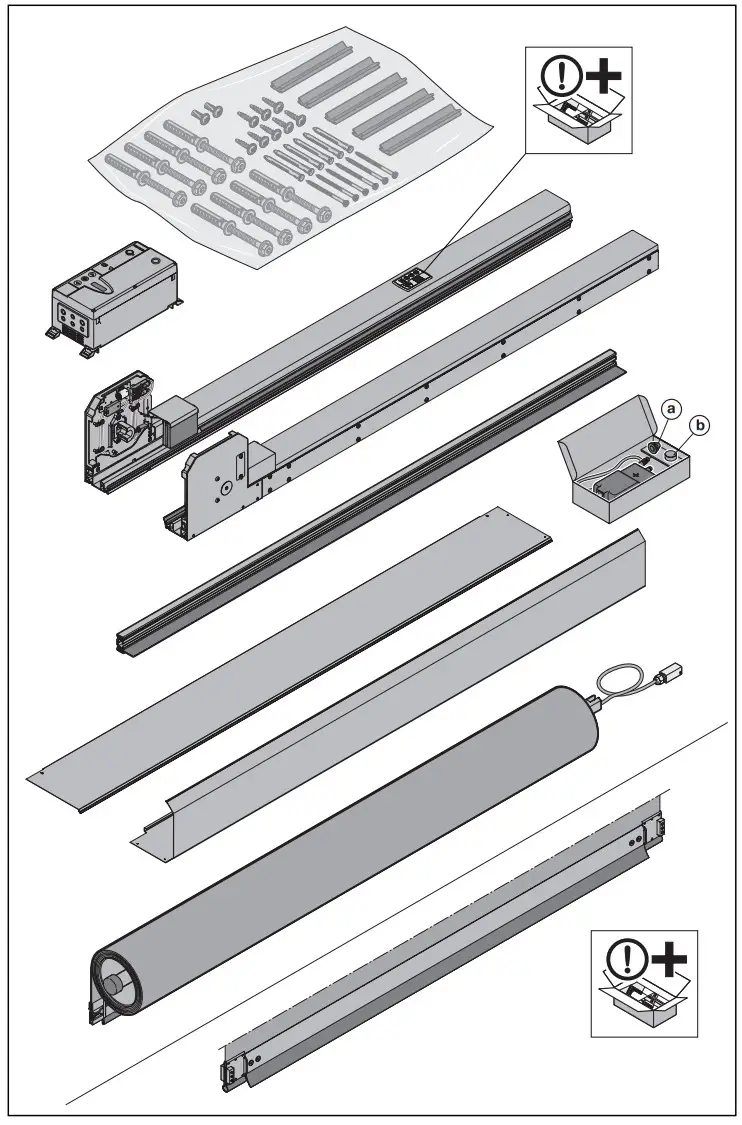 a
b