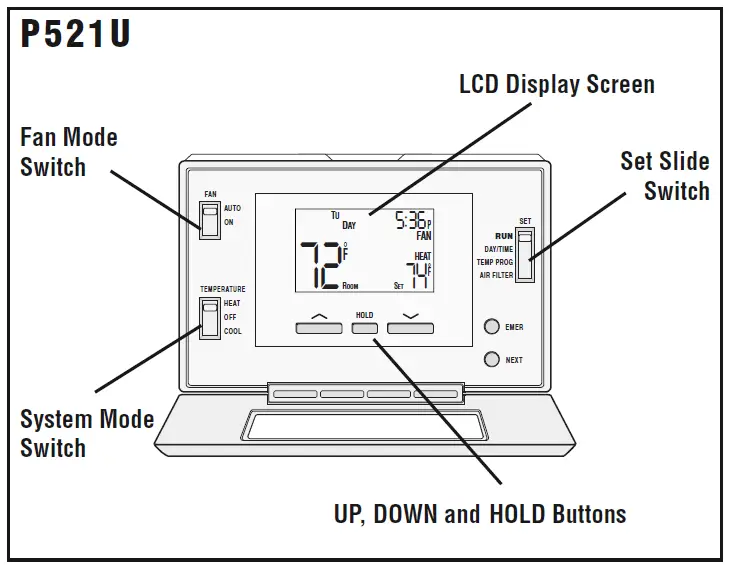 P521U

LCD Display Screen

Fan Mode Switch

Set Slide Switch

FAN
AUTO
ON

TU
DAY
5:36 P
FAN
72 °F
HEAT
74 °F
ROOM
SET

SET
RUN
DAY/TIME
TEMP PROG
AIR FILTER

TEMPERATURE
HEAT
OFF
COOL

HOLD

EMER

NEXT

System Mode Switch

UP, DOWN and HOLD Buttons