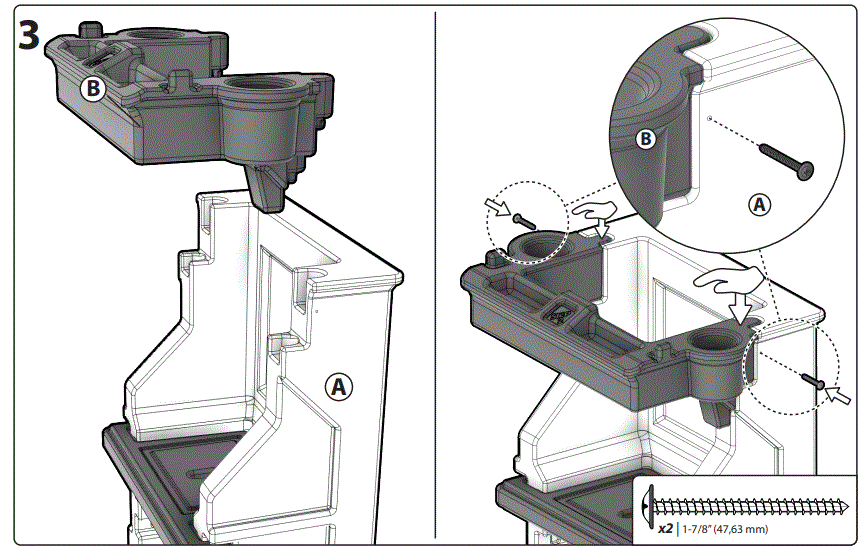 3

B

A

B

A

x2 | 1-7/8" (47,63 mm)