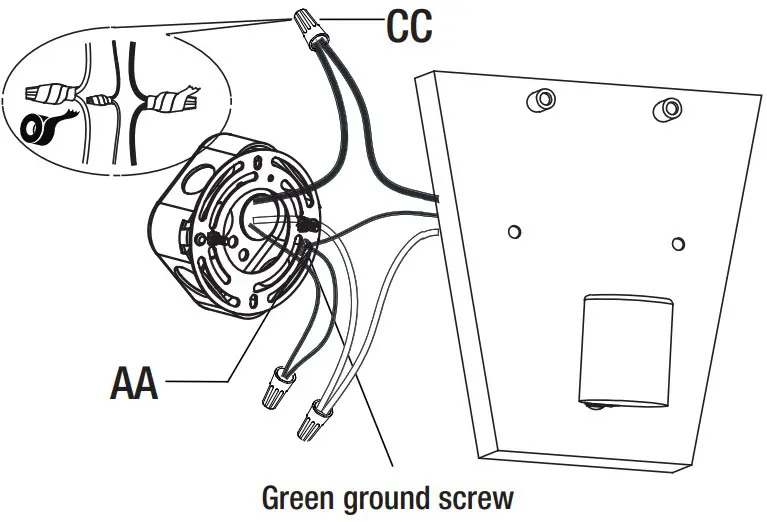 CC

AA

Green ground screw